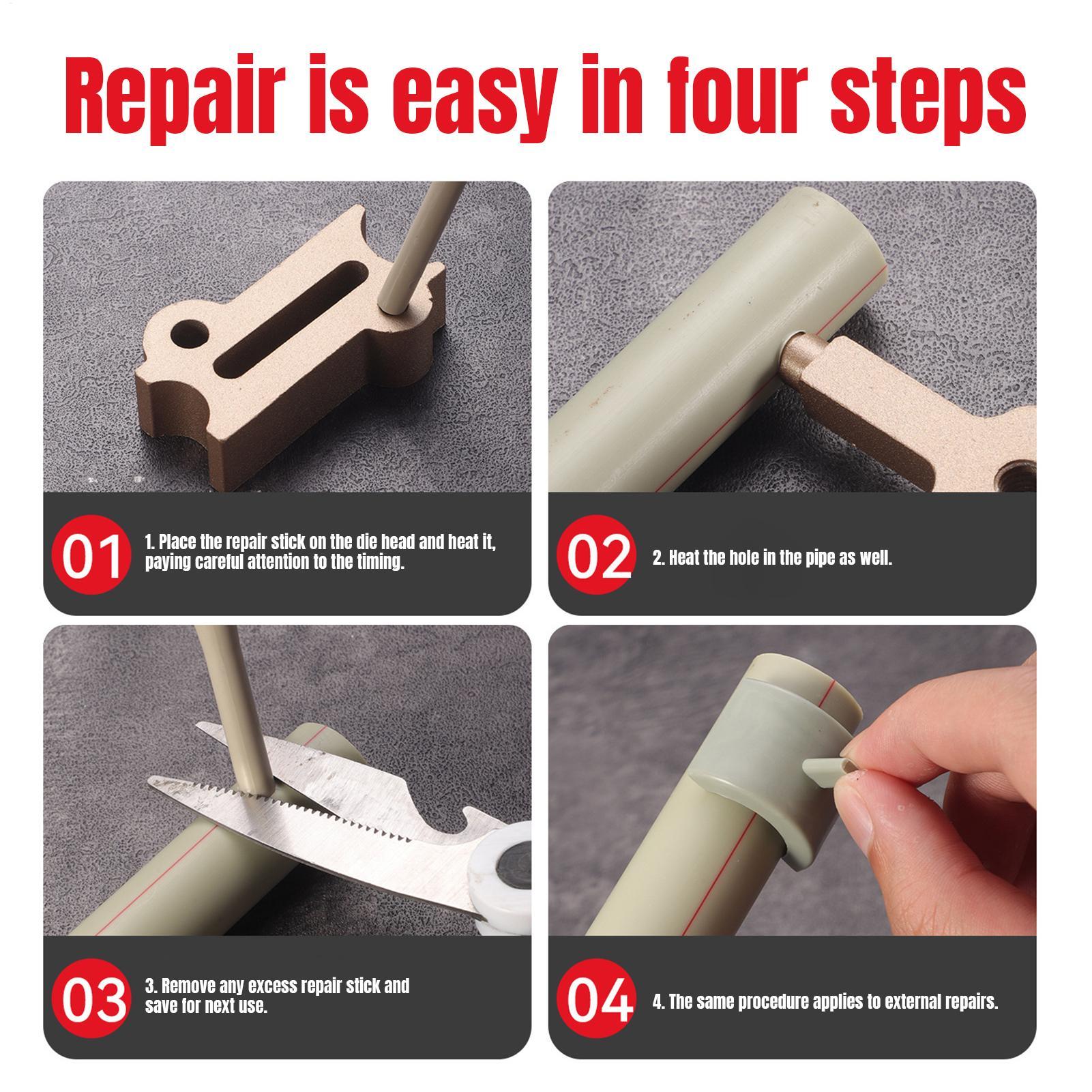 Repair is easy in four steps

01

1. Place the repair stick on the die head and heat it, paying careful attention to the timing.

02

2. Heat the hole in the pipe as well.

03

3. Remove any excess repair stick and save for next use.

04

4. The same procedure applies to external repairs.